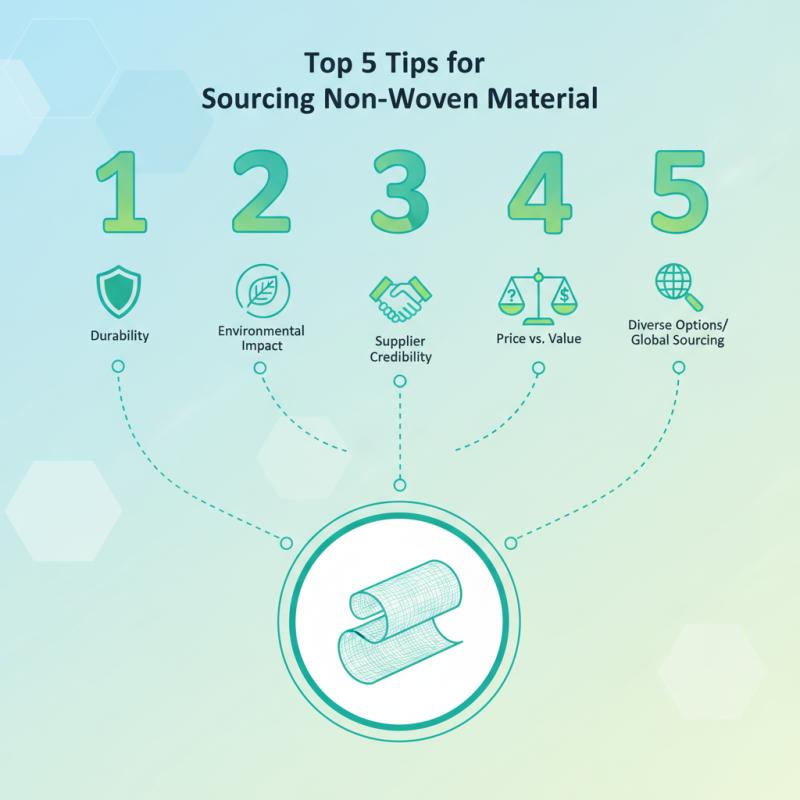 Top 5 Tips for
Sourcing Non-Woven Material

1

Durability

2

Environmental Impact

3

Supplier Credibility

4

? $

Price vs. Value

5

Diverse Options/ Global Sourcing