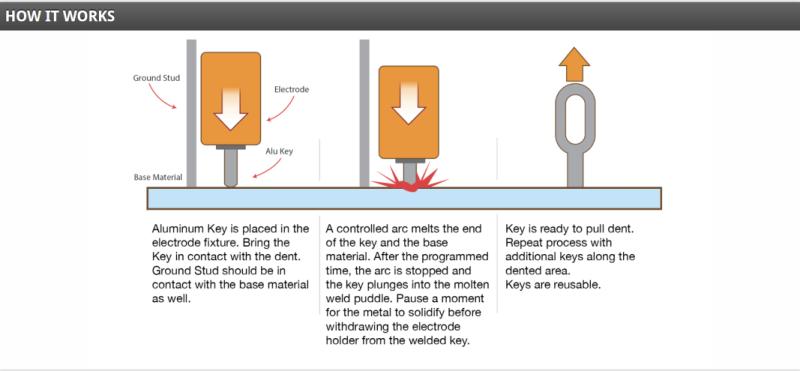 HOW IT WORKS

Ground Stud

Electrode

Alu Key

Base Material

Aluminum Key is placed in the electrode fixture. Bring the Key in contact with the dent. Ground Stud should be in contact with the base material as well.

A controlled arc melts the end of the key and the base material. After the programmed time, the arc is stopped and the key plunges into the molten weld puddle. Pause a moment for the metal to solidify before withdrawing the electrode holder from the welded key.

Key is ready to pull dent. Repeat process with additional keys along the dented area.
Keys are reusable.