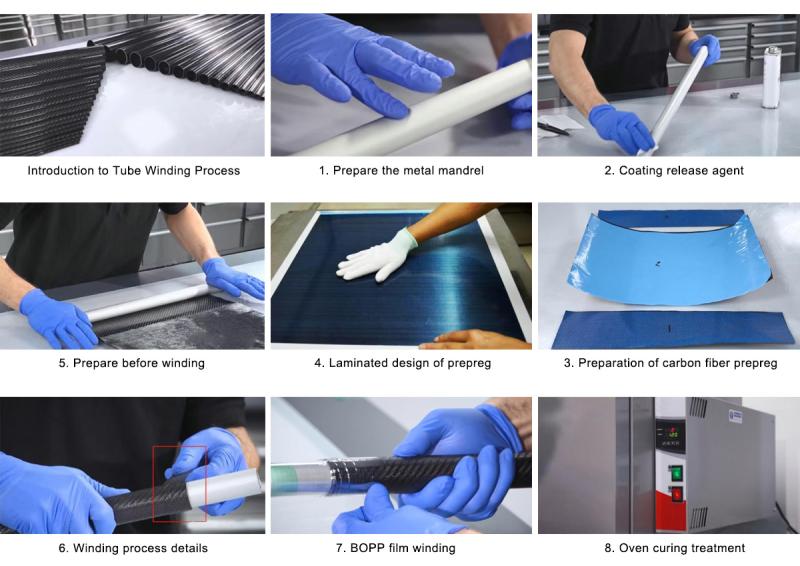 Introduction to Tube Winding Process

1. Prepare the metal mandrel

2. Coating release agent

5. Prepare before winding

4. Laminated design of prepreg

3. Preparation of carbon fiber prepreg

6. Winding process details

7. BOPP film winding

8. Oven curing treatment