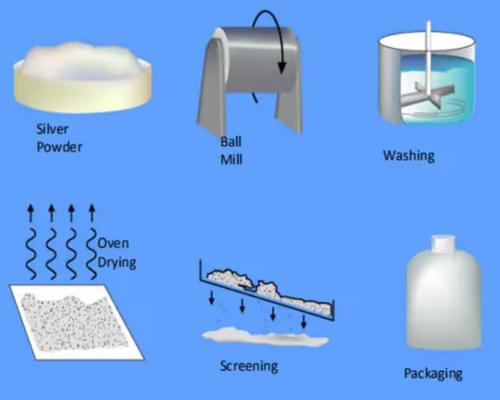 Silver Powder

Ball Mill

Washing

Oven Drying

Screening

Packaging