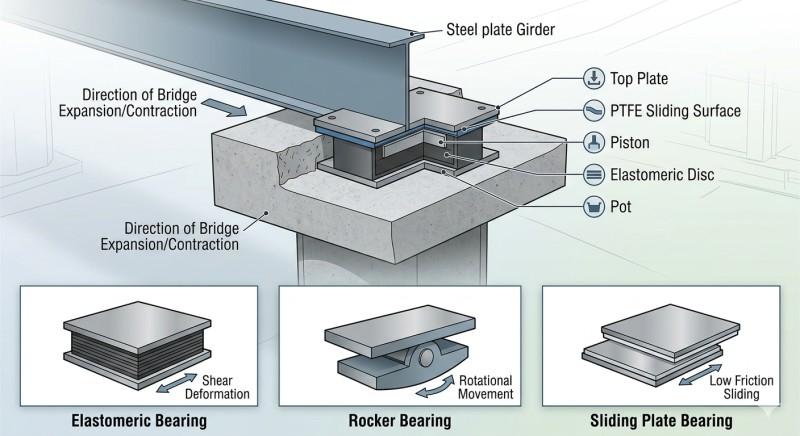 Steel plate Girder

Direction of Bridge Expansion/Contraction

Top Plate

PTFE Sliding Surface

Piston

Elastomeric Disc

Pot

Direction of Bridge Expansion/Contraction

Shear Deformation

Elastomeric Bearing

Rotational Movement

Rocker Bearing

Low Friction Sliding

Sliding Plate Bearing