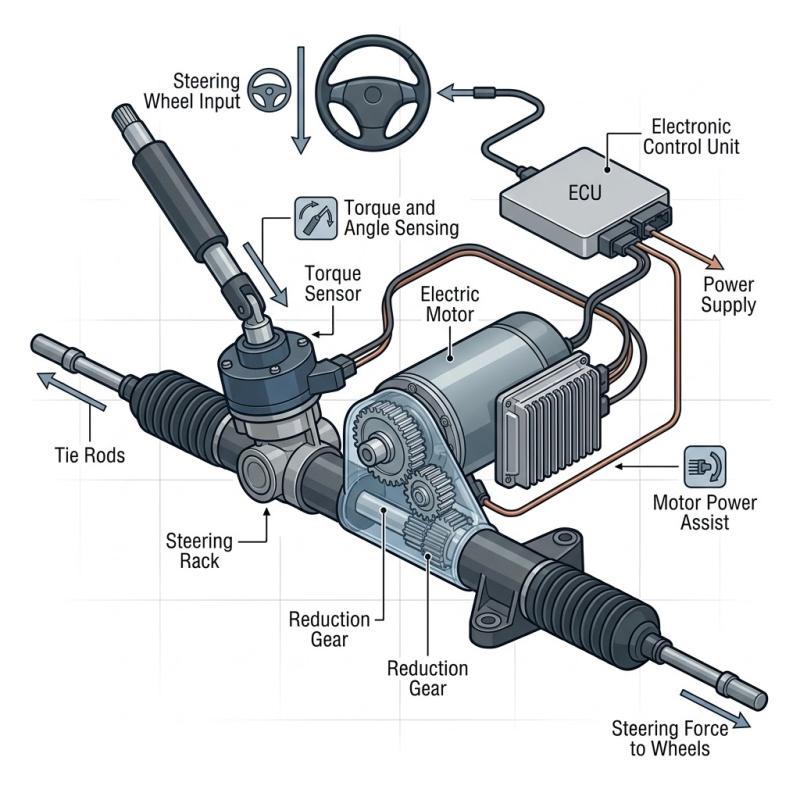 Steering Wheel Input

Electronic Control Unit

ECU

Torque and Angle Sensing

Torque Sensor

Electric Motor

Power Supply

Tie Rods

Motor Power Assist

Steering Rack

Reduction Gear

Reduction Gear

Steering Force to Wheels