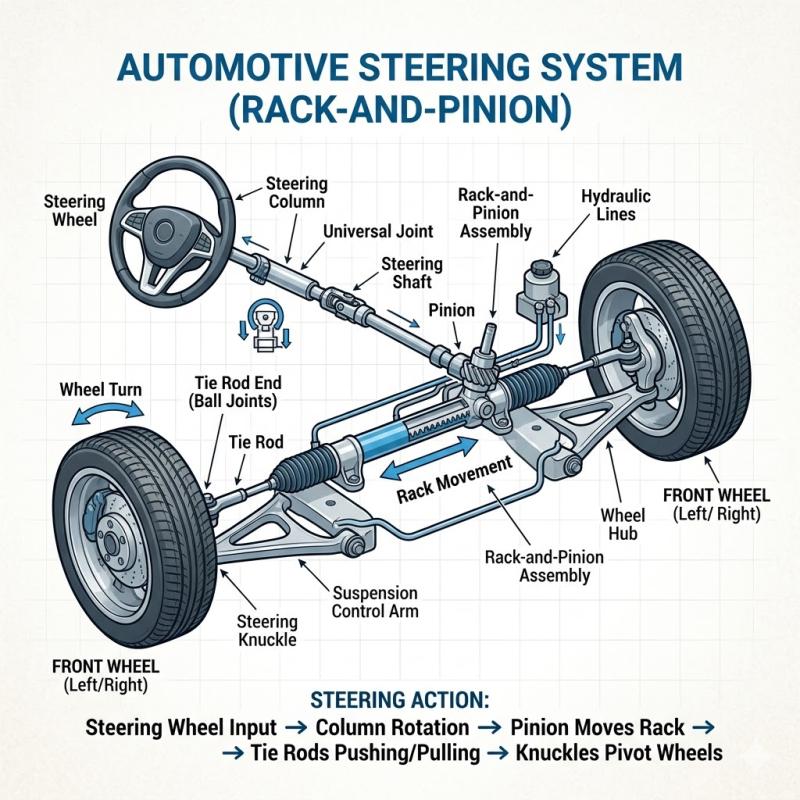 AUTOMOTIVE STEERING SYSTEM
(RACK-AND-PINION)

Steering Wheel

Steering Column

Universal Joint

Steering Shaft

Rack-and-Pinion Assembly

Hydraulic Lines

Pinion

Wheel Turn

Tie Rod End (Ball Joints)

Tie Rod

Rack Movement

FRONT WHEEL (Left/ Right)

Wheel Hub

Rack-and-Pinion Assembly

Suspension Control Arm

Steering Knuckle

FRONT WHEEL (Left/Right)

STEERING ACTION:
Steering Wheel Input → Column Rotation → Pinion Moves Rack → → Tie Rods Pushing/Pulling → Knuckles Pivot Wheels