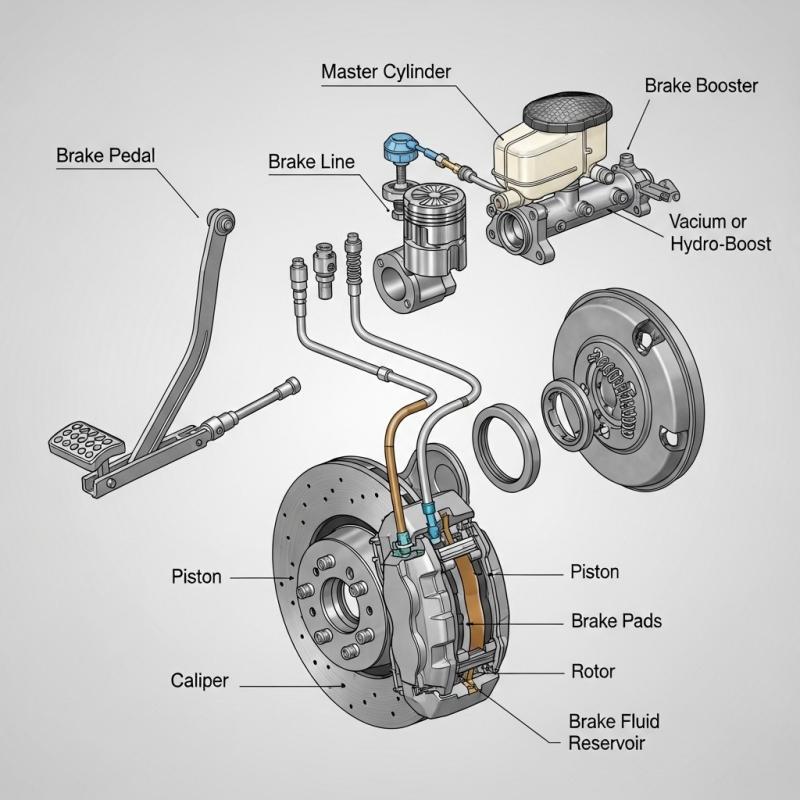 Master Cylinder

Brake Booster

Brake Pedal

Brake Line

Vacium or Hydro-Boost

Piston

Piston

Brake Pads

Caliper

Rotor

Brake Fluid Reservoir