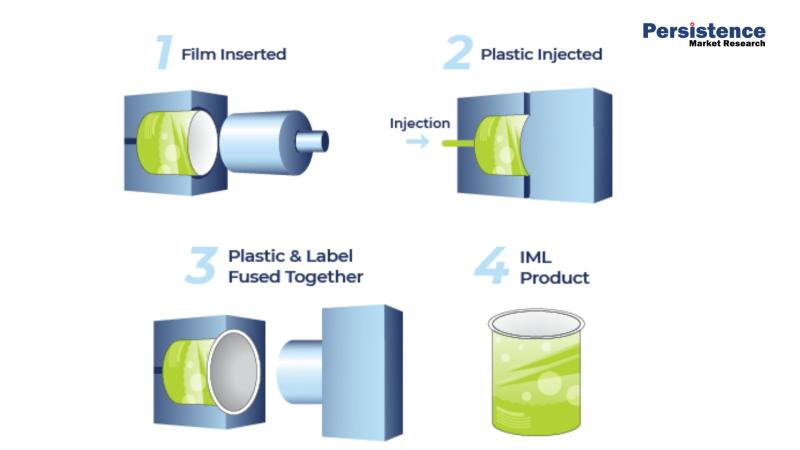 Persistence
Market Research

1 Film Inserted

2 Plastic Injected

Injection

3 Plastic & Label Fused Together

4 IML Product