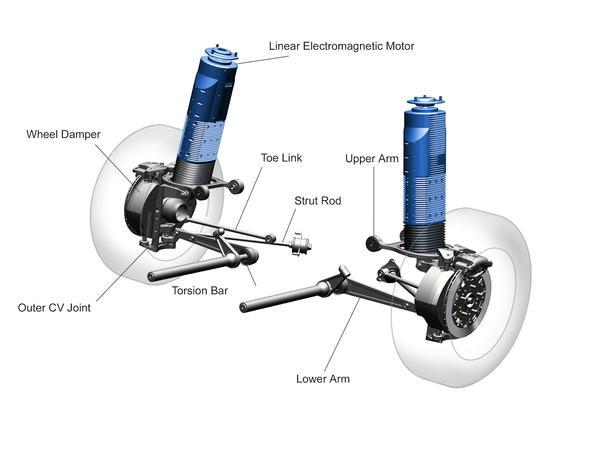 Linear Electromagnetic Motor

Wheel Damper

Toe Link

Upper Arm

Strut Rod

Torsion Bar

Outer CV Joint

Lower Arm