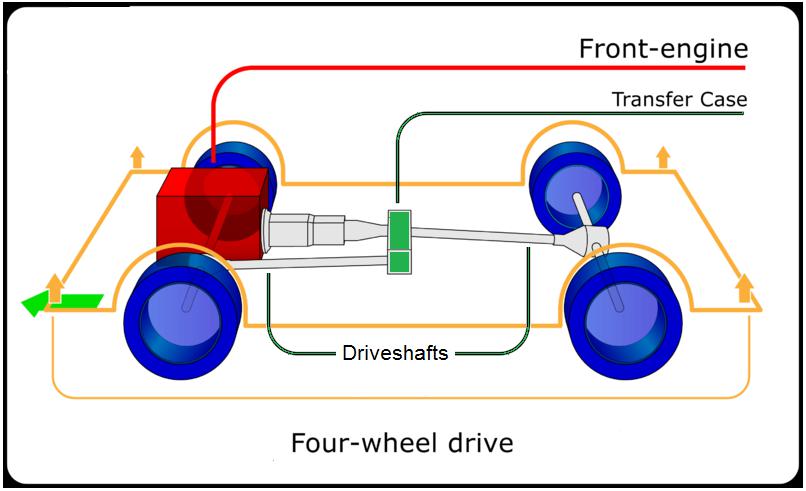 Front-engine

Transfer Case

Driveshafts

Four-wheel drive