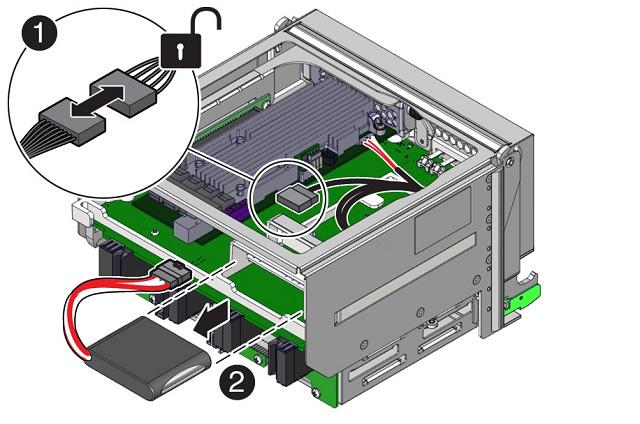 1
2