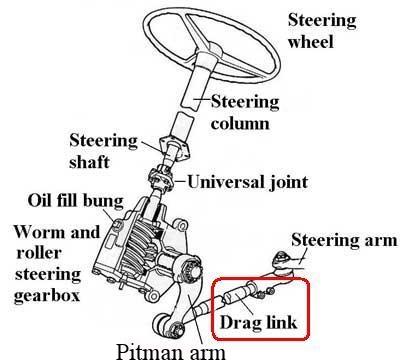 Steering wheel

Steering column

Steering shaft

Universal joint

Oil fill bung

Worm and roller steering gearbox

Steering arm

Drag link

Pitman arm