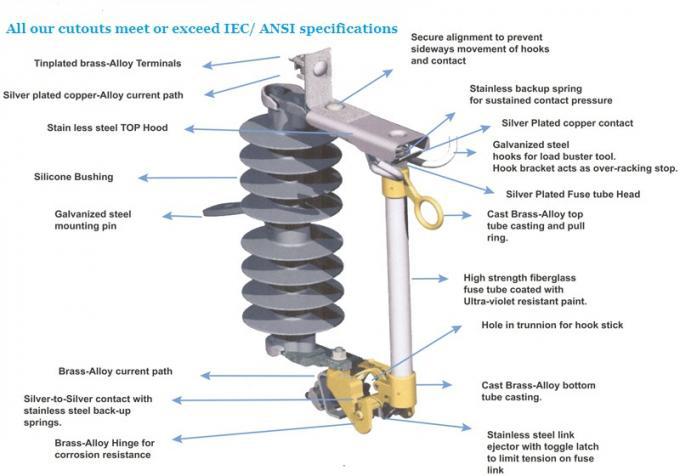 All our cutouts meet or exceed IEC/ ANSI specifications

Tinplated brass-Alloy Terminals

Silver plated copper-Alloy current path

Stain less steel TOP Hood

Silicone Bushing

Galvanized steel mounting pin

Brass-Alloy current path

Silver-to-Silver contact with stainless steel back-up springs.

Brass-Alloy Hinge for corrosion resistance

Secure alignment to prevent sideways movement of hooks and contact

Stainless backup spring for sustained contact pressure

Silver Plated copper contact

Galvanized steel hooks for load buster tool. Hook bracket acts as over-racking stop.

Silver Plated Fuse tube Head

Cast Brass-Alloy top tube casting and pull ring.

High strength fiberglass fuse tube coated with Ultra-violet resistant paint.

Hole in trunnion for hook stick

Cast Brass-Alloy bottom tube casting.

Stainless steel link ejector with toggle latch to limit tension on fuse link