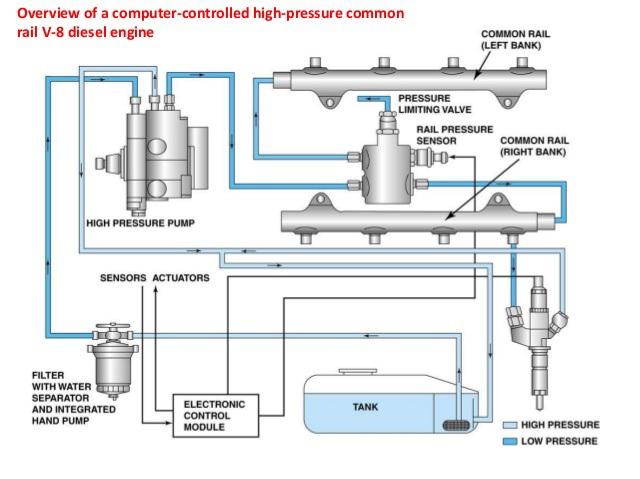 Overview of a computer-controlled high-pressure common rail V-8 diesel engine

COMMON RAIL (LEFT BANK)

PRESSURE LIMITING VALVE

RAIL PRESSURE SENSOR

COMMON RAIL (RIGHT BANK)

HIGH PRESSURE PUMP

SENSORS ACTUATORS

FILTER WITH WATER SEPARATOR AND INTEGRATED HAND PUMP

ELECTRONIC CONTROL MODULE

TANK

HIGH PRESSURE

LOW PRESSURE