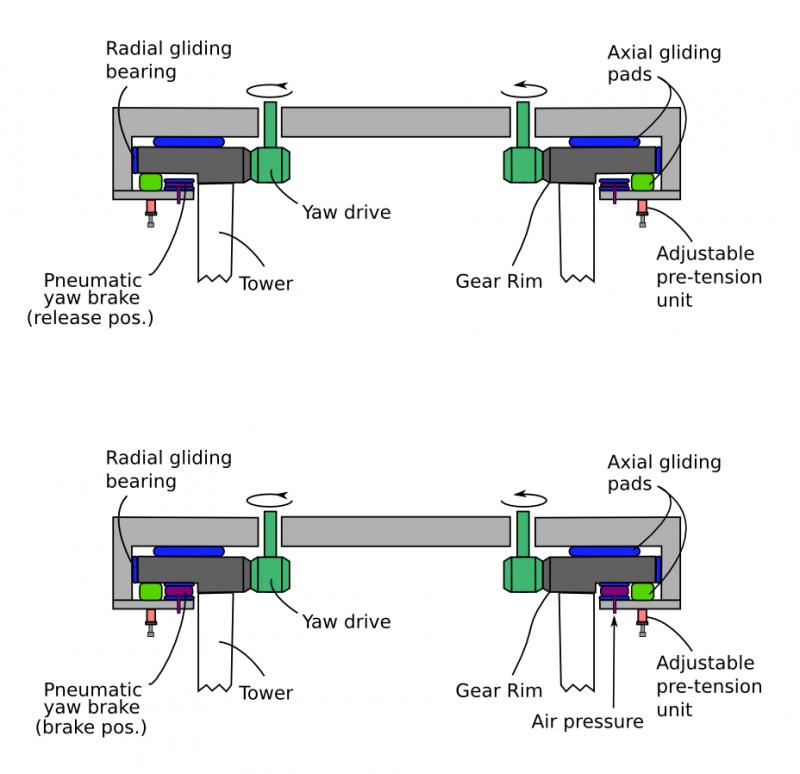 Radial gliding bearing

Axial gliding pads

Yaw drive

Pneumatic yaw brake (release pos.)

Tower

Gear Rim

Adjustable pre-tension unit

Radial gliding bearing

Axial gliding pads

Yaw drive

Pneumatic yaw brake (brake pos.)

Tower

Gear Rim

Air pressure

Adjustable pre-tension unit