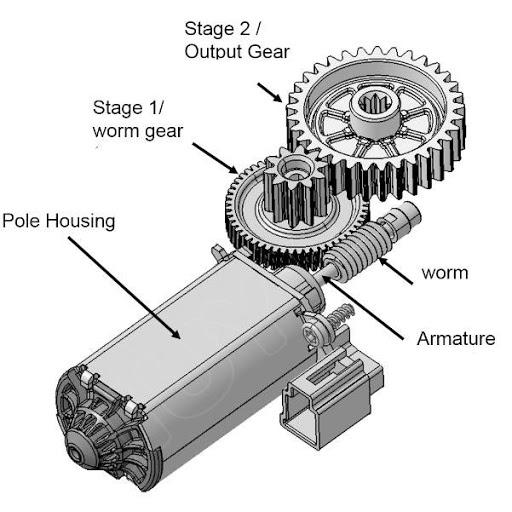 Stage 2 /
Output Gear

Stage 1/
worm gear

Pole Housing

worm

Armature