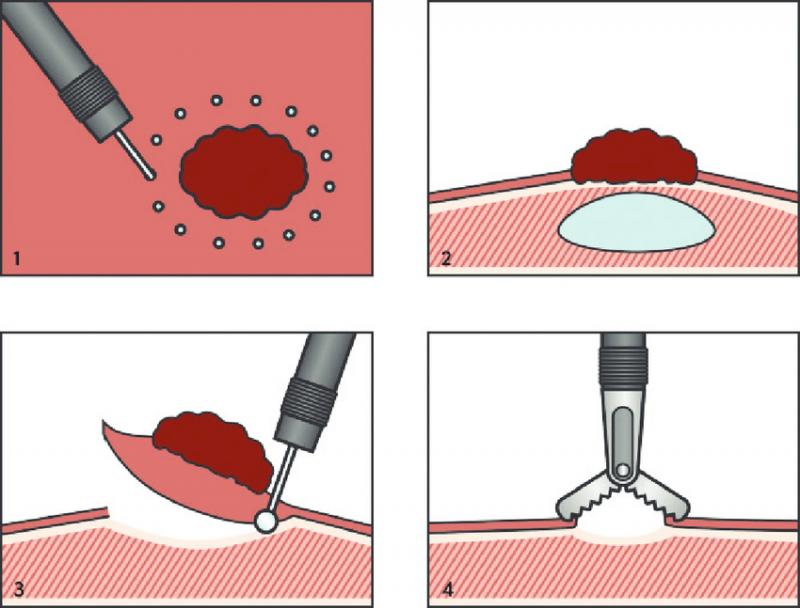 1

2

3

4