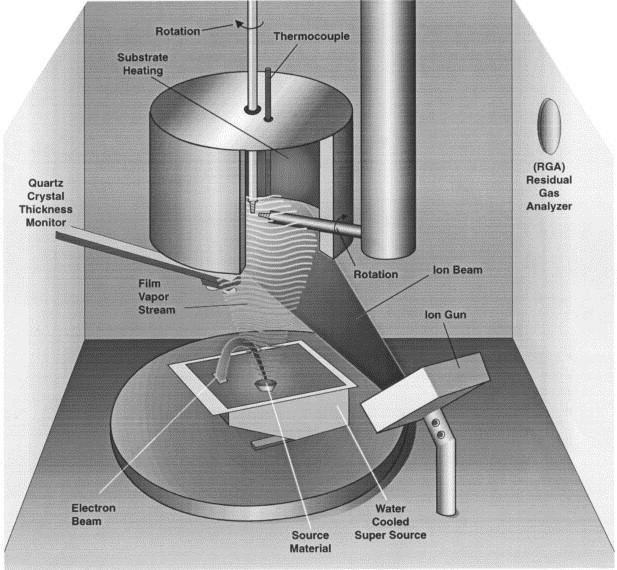 Rotation
Thermocouple
Substrate Heating
(RGA) Residual Gas Analyzer
Quartz Crystal Thickness Monitor
Rotation
Ion Beam
Film Vapor Stream
Ion Gun
Electron Beam
Source Material
Water Cooled Super Source