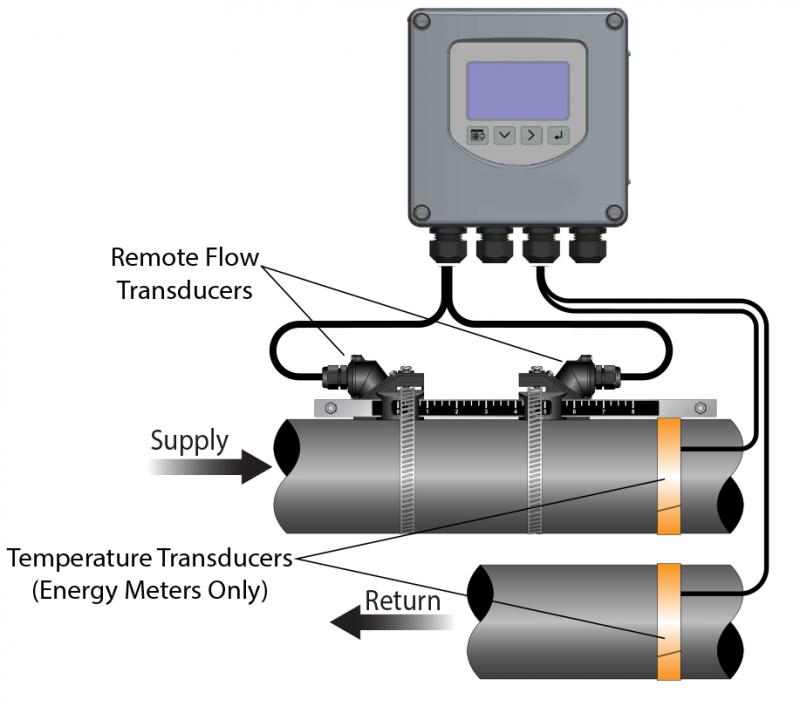 Remote Flow Transducers

Supply

Temperature Transducers
(Energy Meters Only)

Return