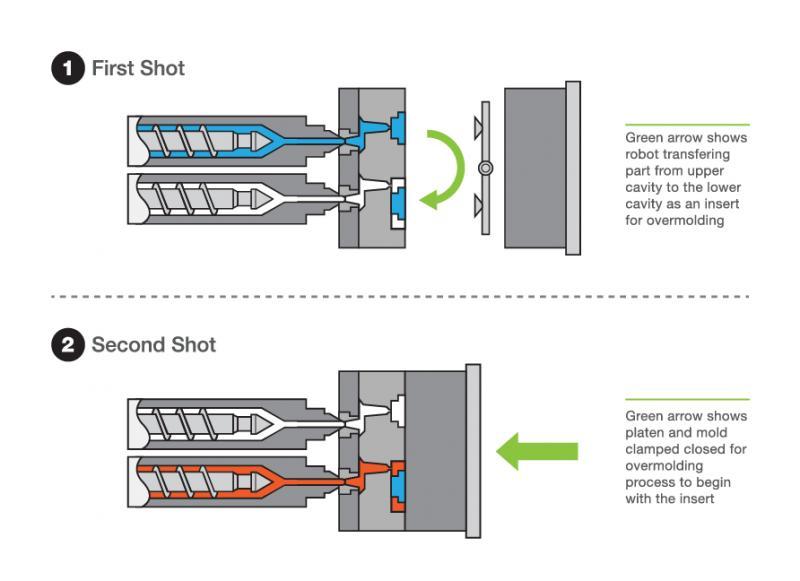 1 First Shot

Green arrow shows robot transfering part from upper cavity to the lower cavity as an insert for overmolding

2 Second Shot

Green arrow shows platen and mold clamped closed for overmolding process to begin with the insert