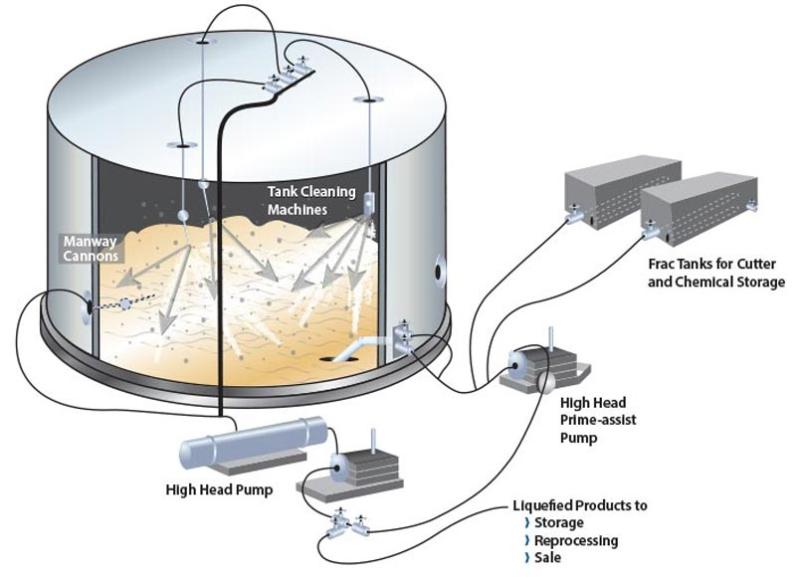 Tank Cleaning Machines

Manway Cannons

Frac Tanks for Cutter and Chemical Storage

High Head Prime-assist Pump

High Head Pump

Liquefied Products to
› Storage
› Reprocessing
› Sale