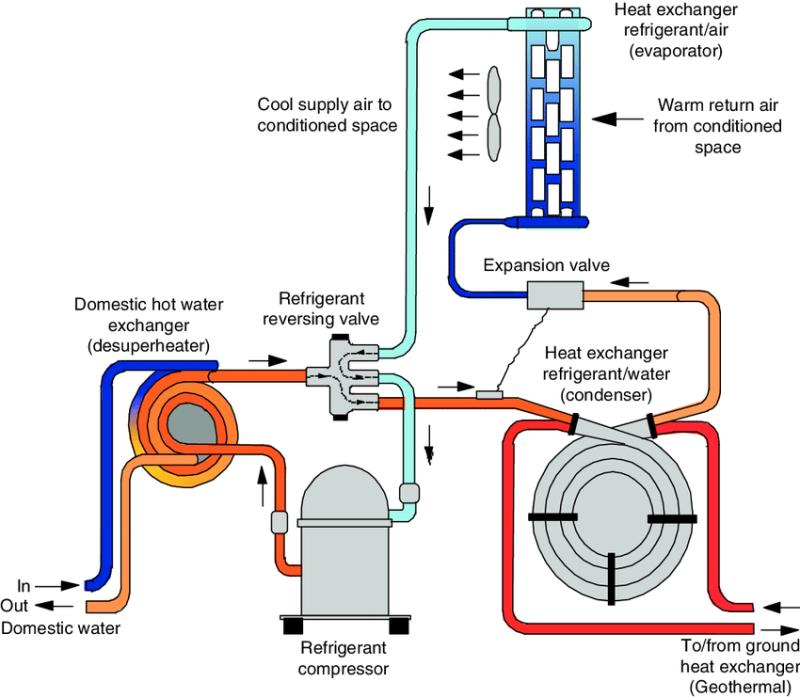 Heat exchanger refrigerant/air (evaporator)

Cool supply air to conditioned space

Warm return air from conditioned space

Expansion valve

Domestic hot water exchanger (desuperheater)

Refrigerant reversing valve

Heat exchanger refrigerant/water (condenser)

In

Out

Domestic water

Refrigerant compressor

To/from ground heat exchanger (Geothermal)