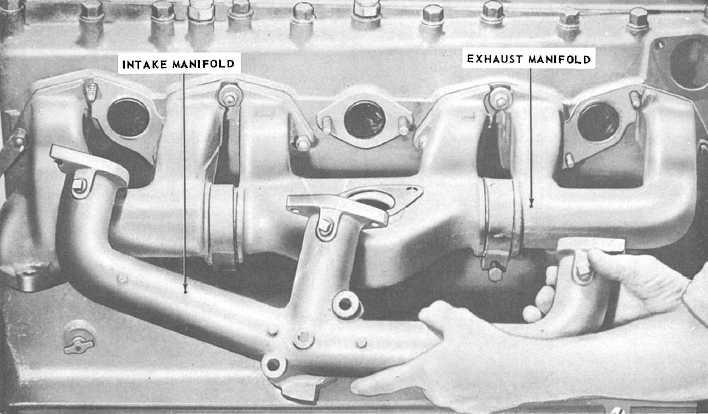 INTAKE MANIFOLD

EXHAUST MANIFOLD