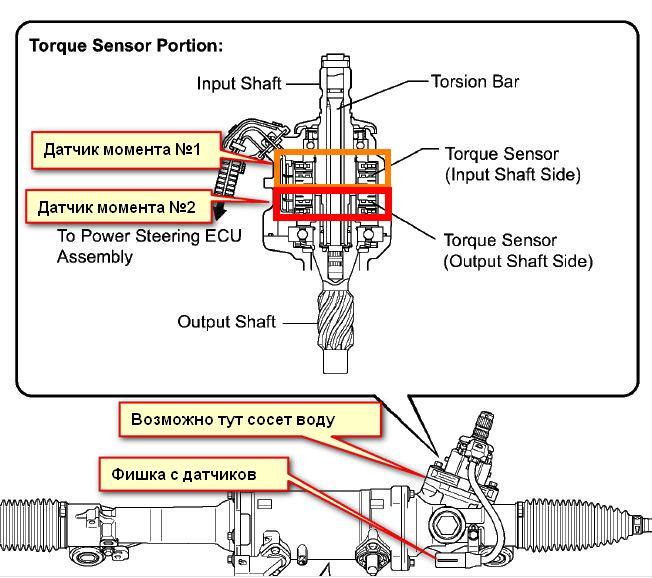 Torque Sensor Portion:

Input Shaft

Torsion Bar

Датчик момента №1

Torque Sensor (Input Shaft Side)

Датчик момента №2

To Power Steering ECU Assembly

Torque Sensor (Output Shaft Side)

Output Shaft

Возможно тут сосет воду

Фишка с датчиков