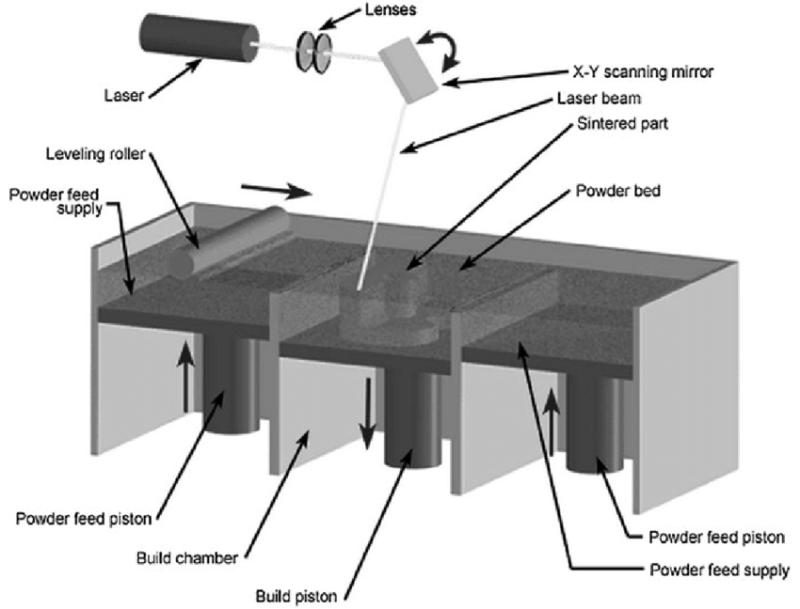 Lenses

Laser

X-Y scanning mirror

Laser beam

Sintered part

Leveling roller

Powder feed supply

Powder bed

Powder feed piston

Build chamber

Build piston

Powder feed piston

Powder feed supply