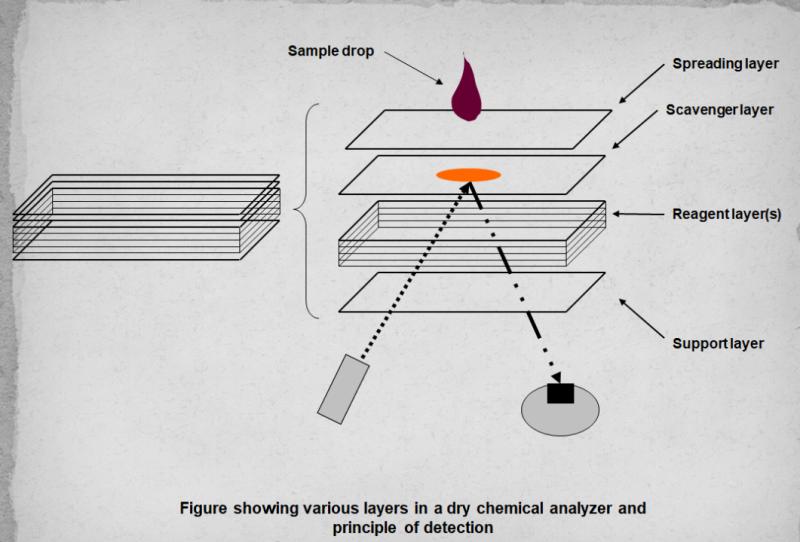 Sample drop

Spreading layer

Scavenger layer

Reagent layer(s)

Support layer

Figure showing various layers in a dry chemical analyzer and principle of detection