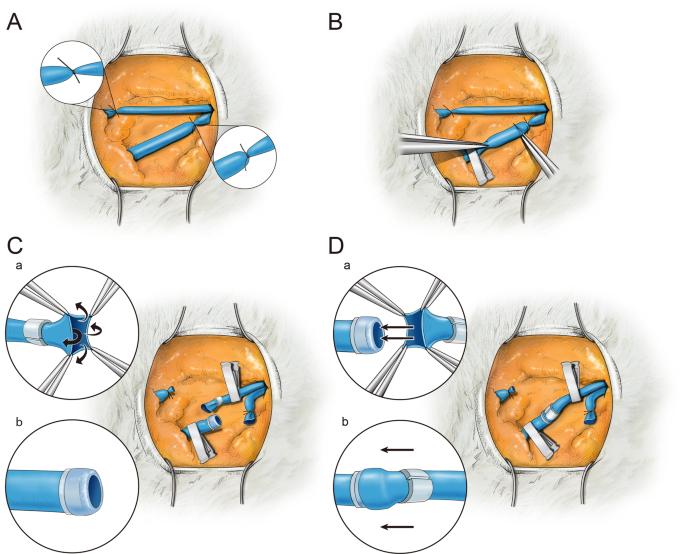 A

B

C

a

b

D

a

b