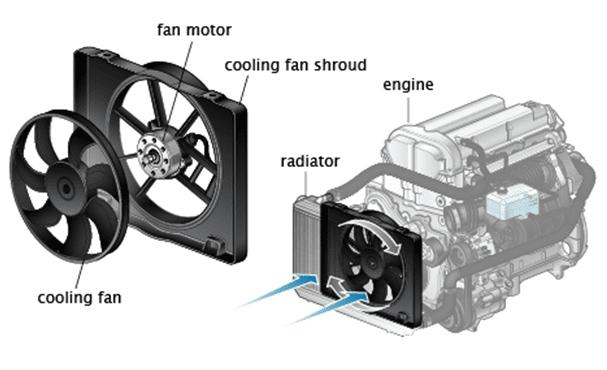 fan motor
cooling fan shroud
engine
radiator
cooling fan