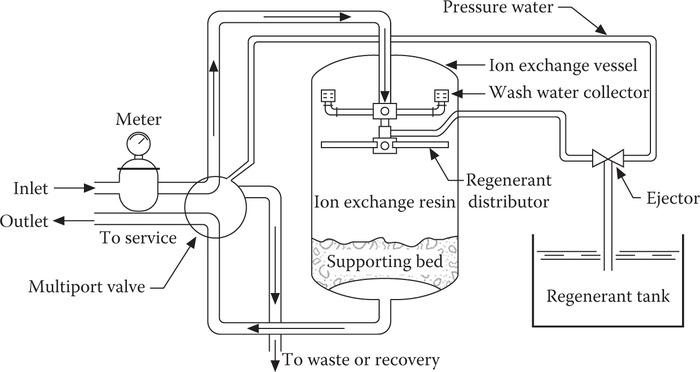 Pressure water
Ion exchange vessel
Wash water collector
Meter
Inlet
Outlet
To service
Multiport valve
Regenerant distributor
Ion exchange resin
Ejector
Supporting bed
Regenerant tank
To waste or recovery