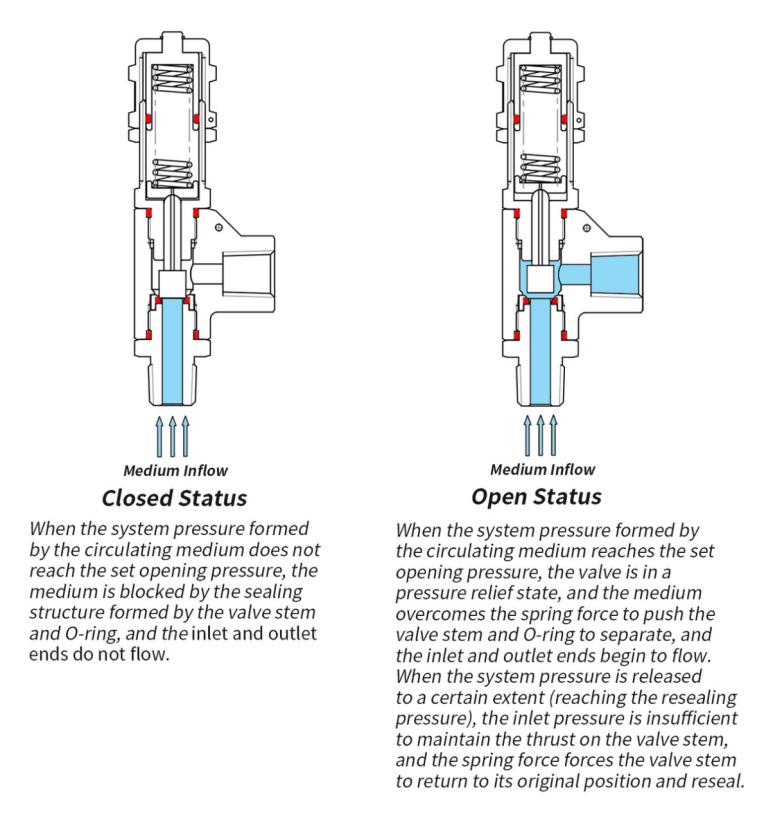 Medium Inflow

Closed Status

When the system pressure formed by the circulating medium does not reach the set opening pressure, the medium is blocked by the sealing structure formed by the valve stem and O-ring, and the inlet and outlet ends do not flow.

Medium Inflow

Open Status

When the system pressure formed by the circulating medium reaches the set opening pressure, the valve is in a pressure relief state, and the medium overcomes the spring force to push the valve stem and O-ring to separate, and the inlet and outlet ends begin to flow. When the system pressure is released to a certain extent (reaching the resealing pressure), the inlet pressure is insufficient to maintain the thrust on the valve stem, and the spring force forces the valve stem to return to its original position and reseal.